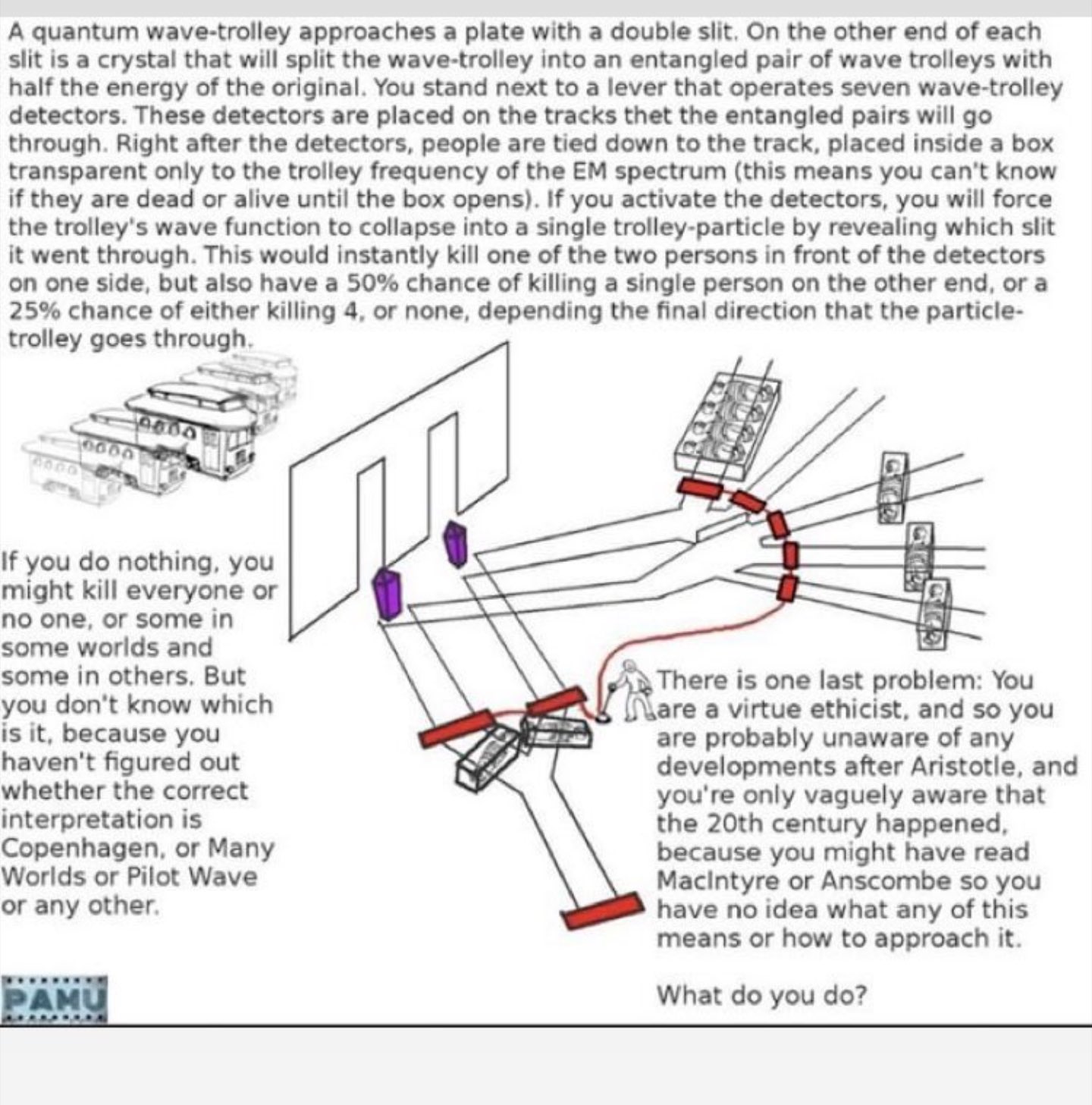 A quantum wave-trolley approaches a plate with a double slit. On the other end of each slit is a crystal that will split the wave-trolley into an entangled pair of wave trolleys with half the energy of the original. You stand next to a lever that operates seven wave-trolley detectors. These detectors are placed on the tracks thet the entangled pairs will go through. Right after the detectors, people are tied down to the track, placed inside a box transparent only to the trolley frequency of the EM spectrum (this means you can't know if they are dead or alive until the box opens). If you activate the detectors, you will force the trolley's wave function to collapse into a single trolley-particle by revealing which slit it went through. This would instantly kill one of the two persons in front of the detectors on one side, but also have a 50% chance of killing a single person on the other end, or a 25% chance of either killing 4, or none, depending the final direction that the particle-trolley goes through.

If you do nothing, you might kill everyone or no one, or some in some worlds and some in others. But you don't know which is it, because you haven't figured out whether the correct interpretation is Copenhagen, or Many Worlds or Pilot Wave or any other.

There is one last problem: You are a virtue ethicist, and so you are probably unaware of any developments after Aristotle, and you're only vaguely aware that the 20th century happened, because you might have read MacIntyre or Anscombe so you have no idea what any of this means or how to approach it.

What do you do?

PAMU